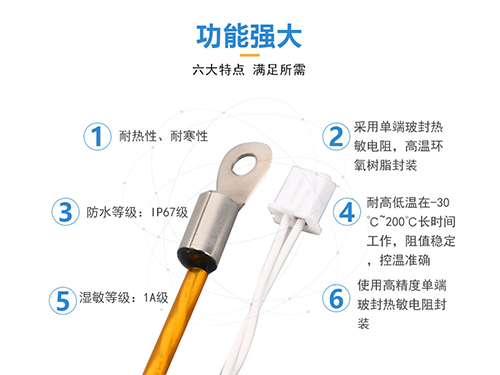 功能强大

六大特点 满足所需

1 耐热性、耐寒性

2 采用单端玻封热敏电阻，高温环氧树脂封装

3 防水等级：IP67级

4 耐高低温在-30℃~200℃长时间工作，阻值稳定，控温准确

5 湿敏等级：1A级

6 使用高精度单端玻封热敏电阻封装